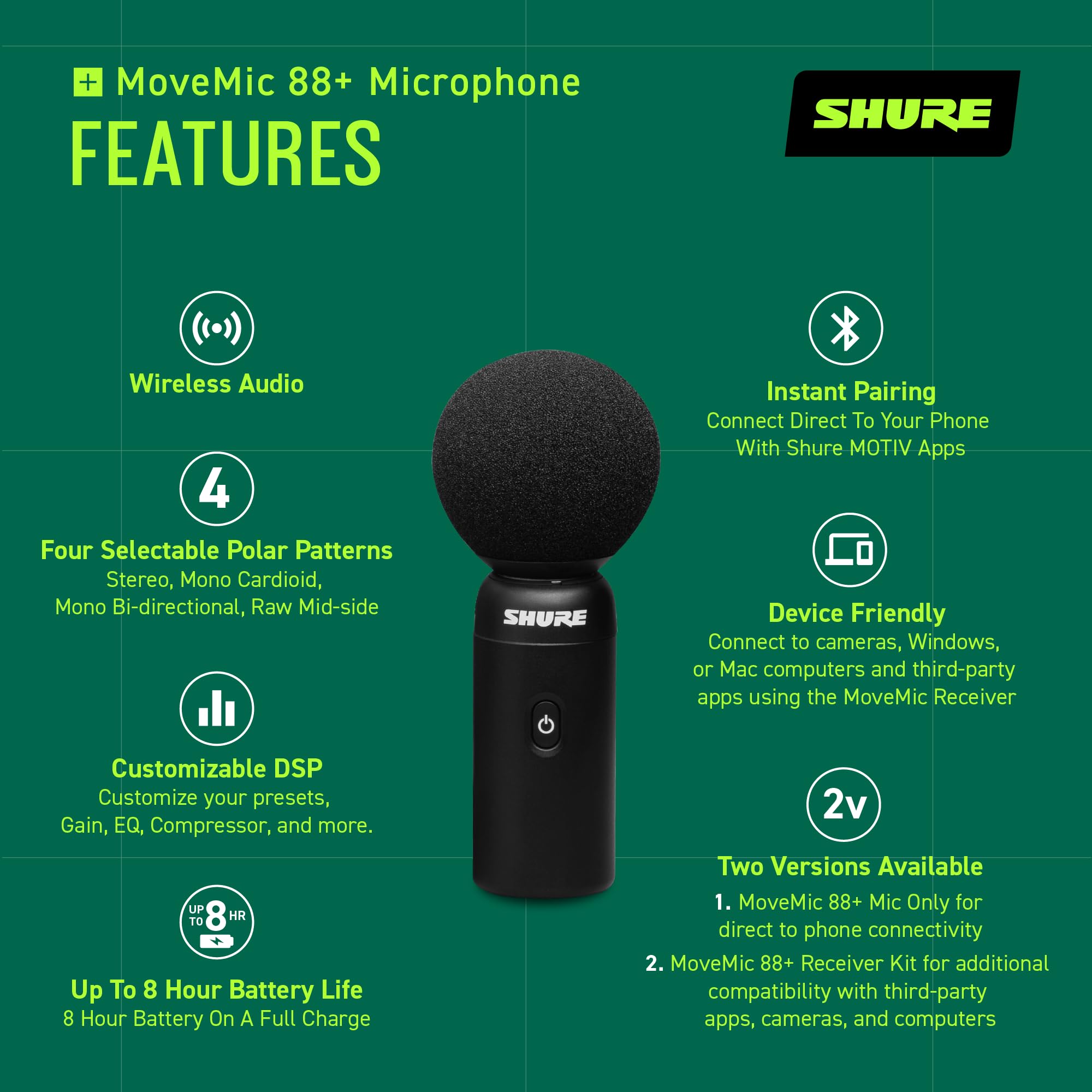 MoveMic 88+ Microphone
FEATURES

SHURE

Wireless Audio

4

Four Selectable Polar Patterns
Stereo, Mono Cardioid, Mono Bi-directional, Raw Mid-side

Customizable DSP
Customize your presets, Gain, EQ, Compressor, and more.

UP TO 8 HR

Up To 8 Hour Battery Life
8 Hour Battery On A Full Charge

SHURE

Instant Pairing
Connect Direct To Your Phone With Shure MOTIV Apps

Device Friendly
Connect to cameras, Windows, or Mac computers and third-party apps using the MoveMic Receiver

2v

Two Versions Available
1. MoveMic 88+ Mic Only for direct to phone connectivity
2. MoveMic 88+ Receiver Kit for additional compatibility with third-party apps, cameras, and computers