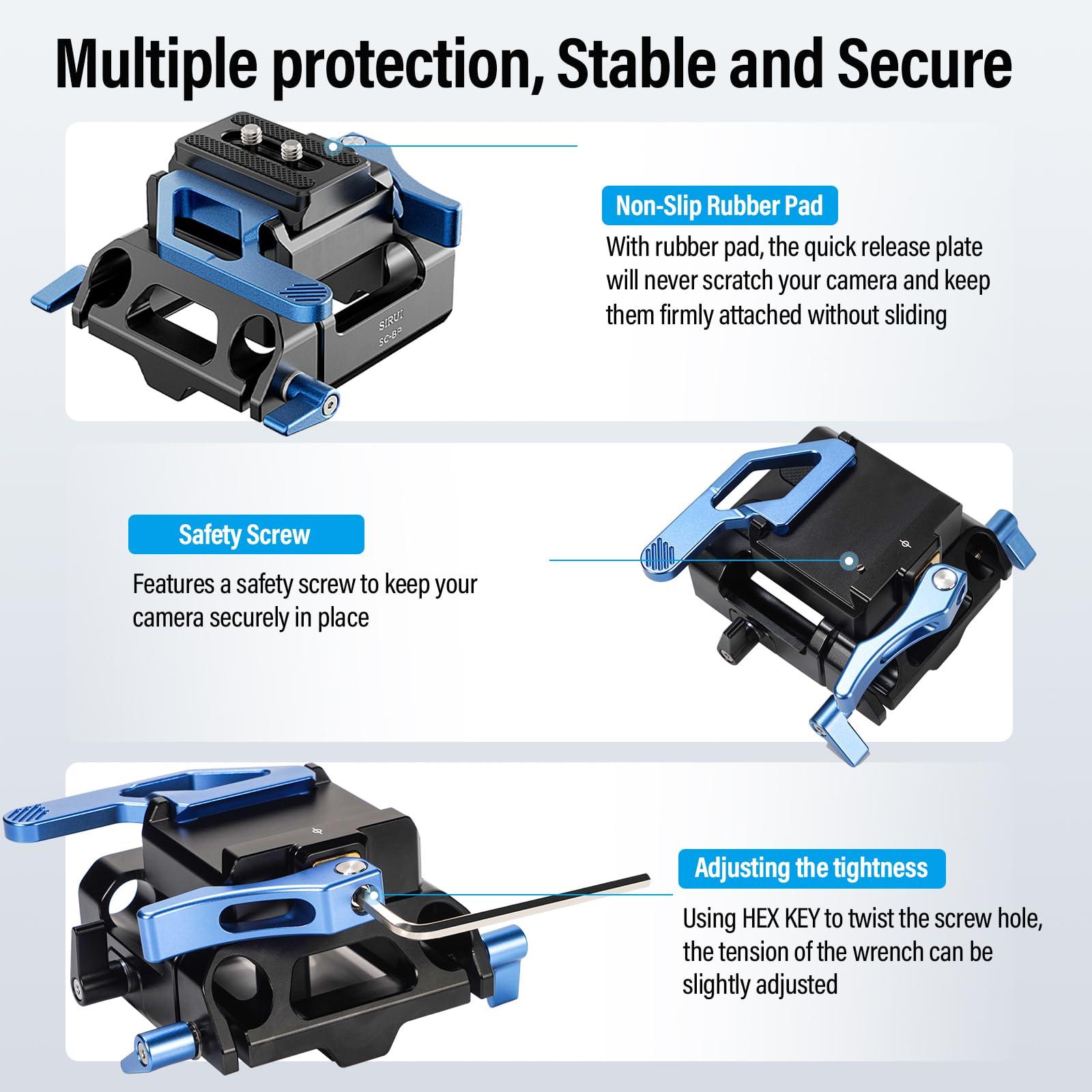 Multiple protection, Stable and Secure

SIRUI
SC-BP

Non-Slip Rubber Pad

With rubber pad, the quick release plate will never scratch your camera and keep them firmly attached without sliding

Safety Screw

Features a safety screw to keep your camera securely in place

Adjusting the tightness

Using HEX KEY to twist the screw hole, the tension of the wrench can be slightly adjusted