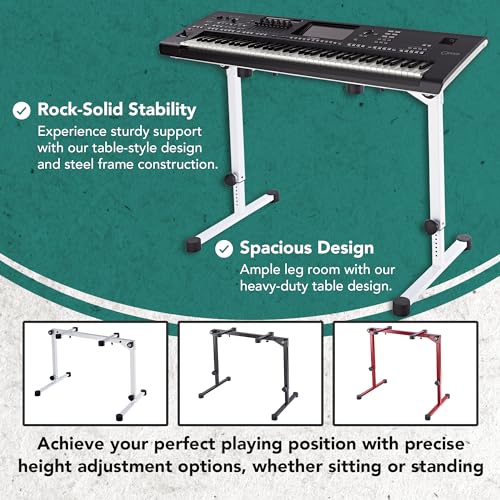 Rock-Solid Stability
Experience sturdy support with our table-style design and steel frame construction.

Spacious Design
Ample leg room with our heavy-duty table design.

Achieve your perfect playing position with precise height adjustment options, whether sitting or standing