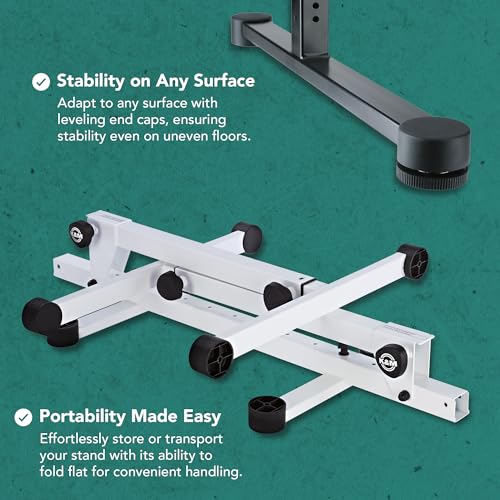 Stability on Any Surface

Adapt to any surface with leveling end caps, ensuring stability even on uneven floors.

Portability Made Easy

Effortlessly store or transport your stand with its ability to fold flat for convenient handling.