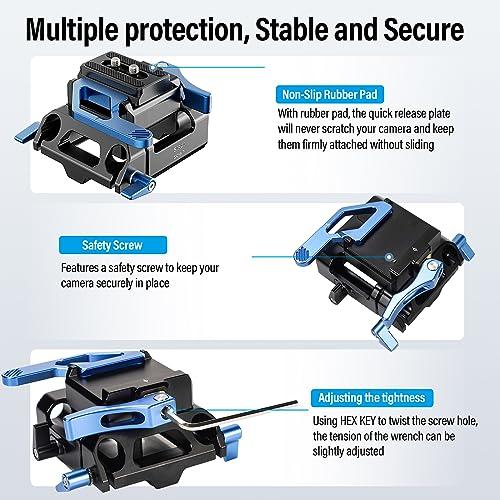 Multiple protection, Stable and Secure

Non-Slip Rubber Pad

With rubber pad, the quick release plate will never scratch your camera and keep them firmly attached without sliding

Safety Screw

Features a safety screw to keep your camera securely in place

Adjusting the tightness

Using HEX KEY to twist the screw hole, the tension of the wrench can be slightly adjusted